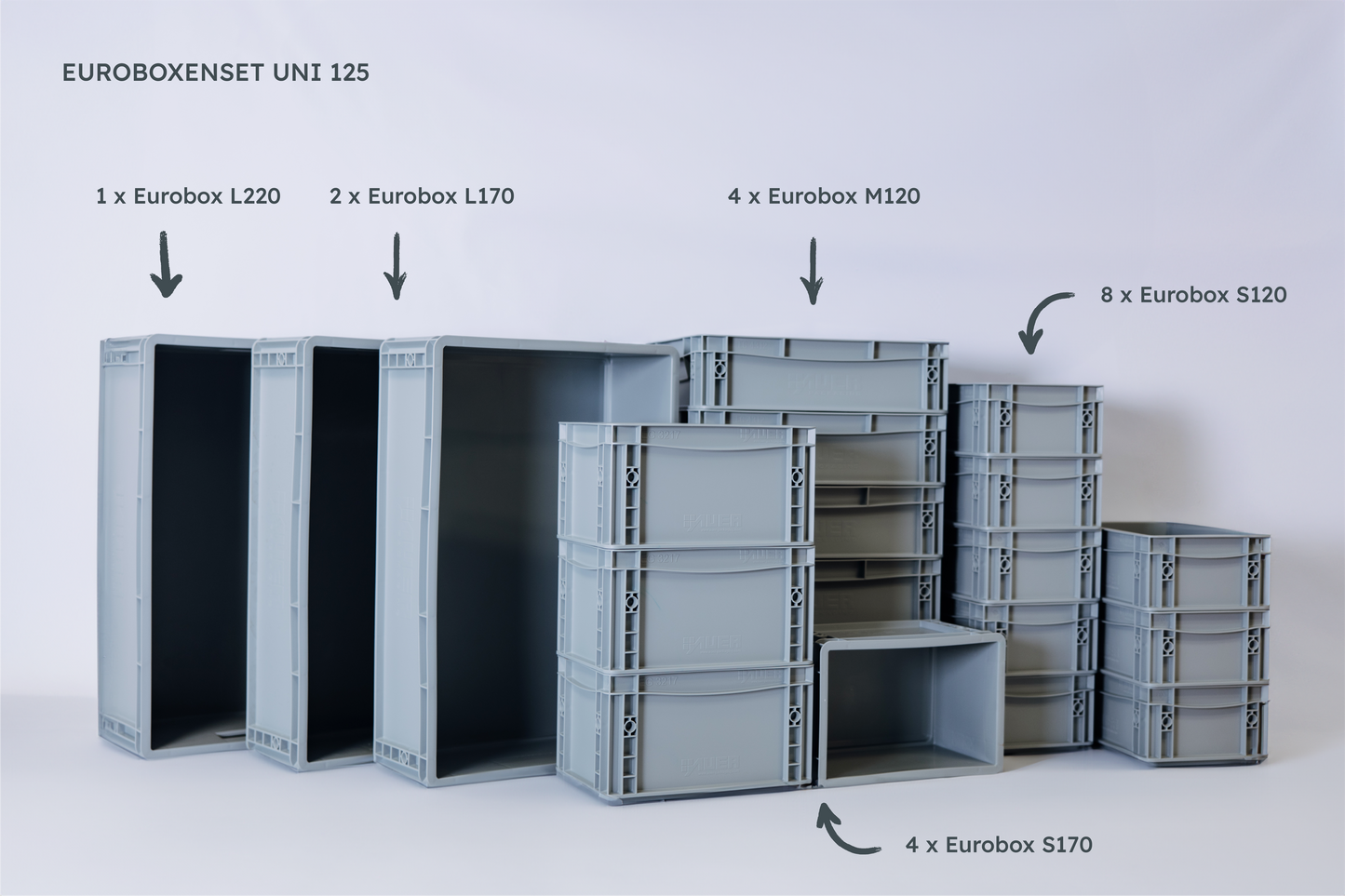 EUROBOXENSET UNI 125

1 x Eurobox L220

2 x Eurobox L170

4 x Eurobox M120

8 x Eurobox S120

4 x Eurobox S170